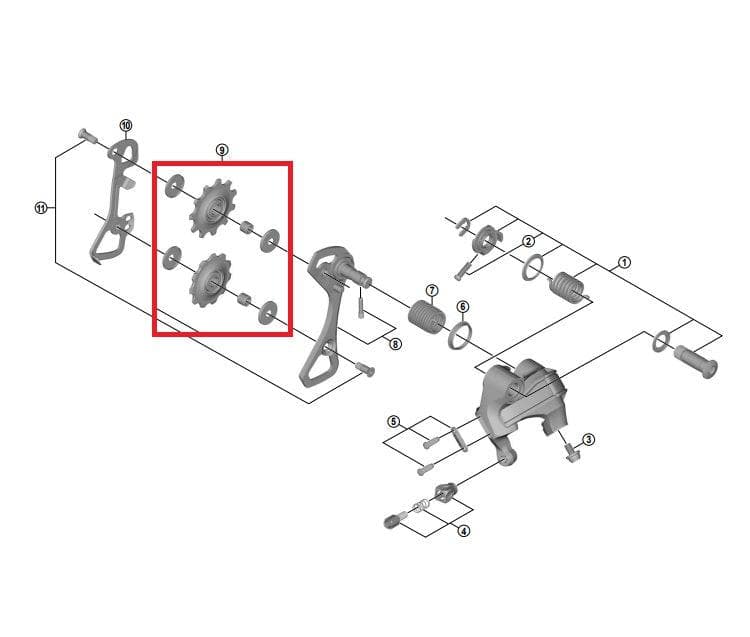 10
9
11
2
1
7
6
8
5
3
4