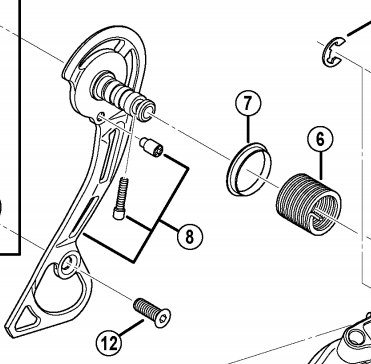 7
6
8
12